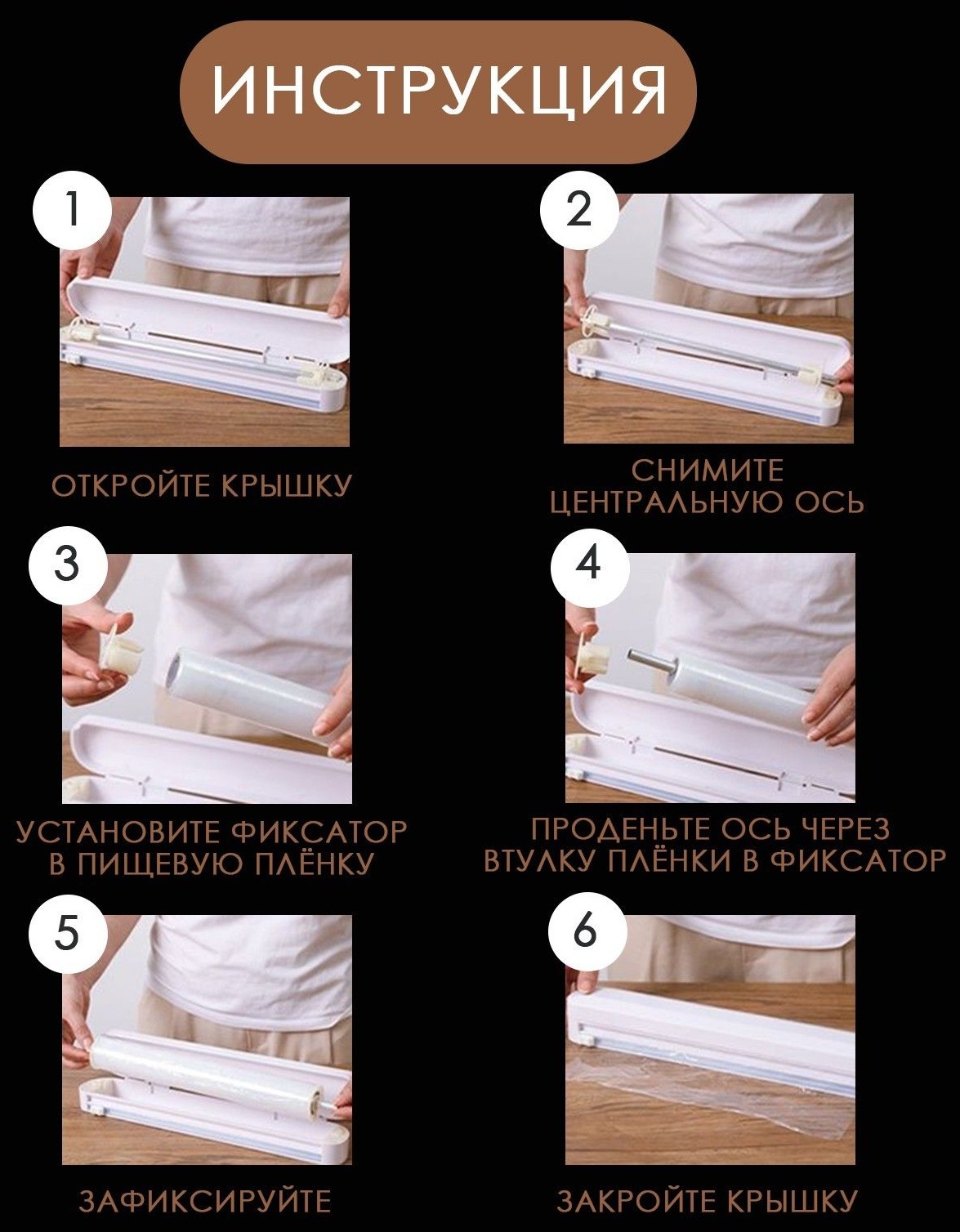 ИНСТРУКЦИЯ

1

ОТКРОЙТЕ КРЫШКУ

2

СНИМИТЕ ЦЕНТРАЛЬНУЮ ОСЬ

3

УСТАНОВИТЕ ФИКСАТОР В ПИЩЕВУЮ ПЛЁНКУ

4

ПРОДЕНЬТЕ ОСЬ ЧЕРЕЗ ВТУЛКУ ПЛЁНКИ В ФИКСАТОР

5

ЗАФИКСИРУЙТЕ

6

ЗАКРОЙТЕ КРЫШКУ