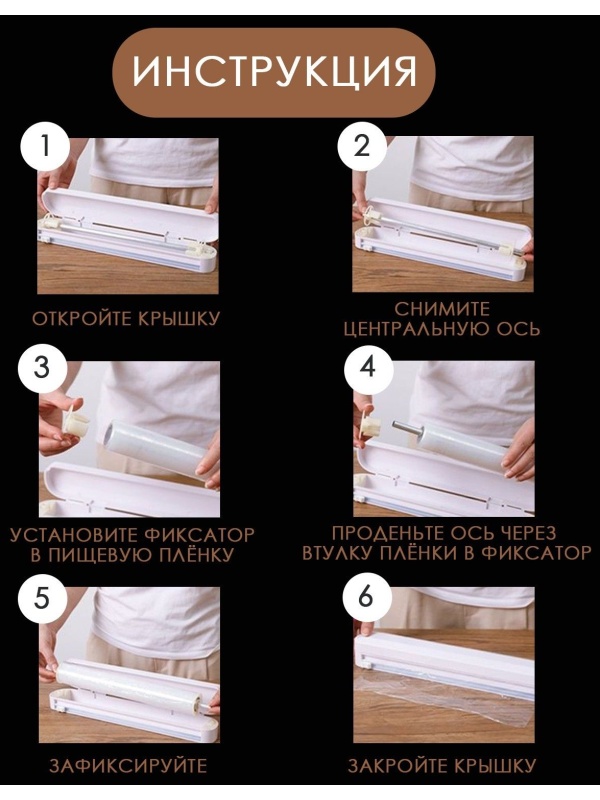 ИНСТРУКЦИЯ

1

ОТКРОЙТЕ КРЫШКУ

2

СНИМИТЕ ЦЕНТРАЛЬНУЮ ОСЬ

3

УСТАНОВИТЕ ФИКСАТОР В ПИЩЕВУЮ ПЛЁНКУ

4

ПРОДЕНЬТЕ ОСЬ ЧЕРЕЗ ВТУЛКУ ПЛЁНКИ В ФИКСАТОР

5

ЗАФИКСИРУЙТЕ

6

ЗАКРОЙТЕ КРЫШКУ