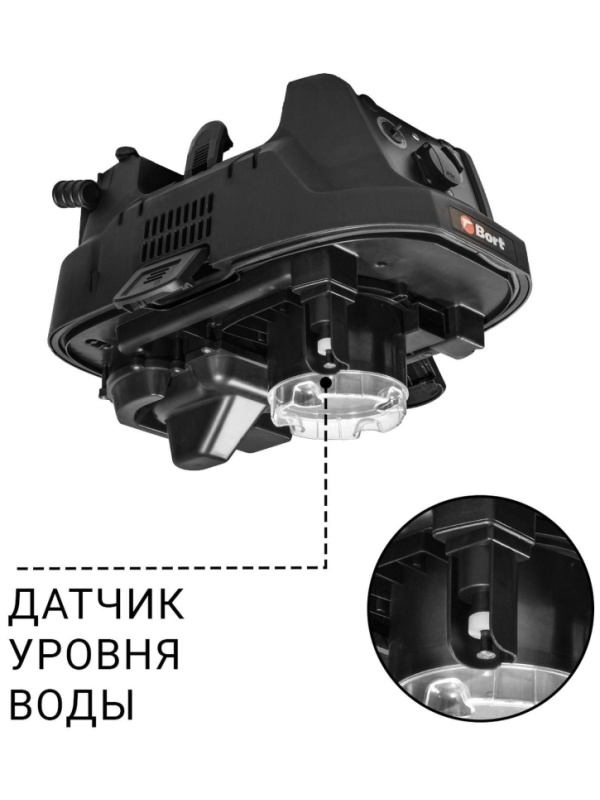 Bort

ДАТЧИК
УРОВНЯ
ВОДЫ