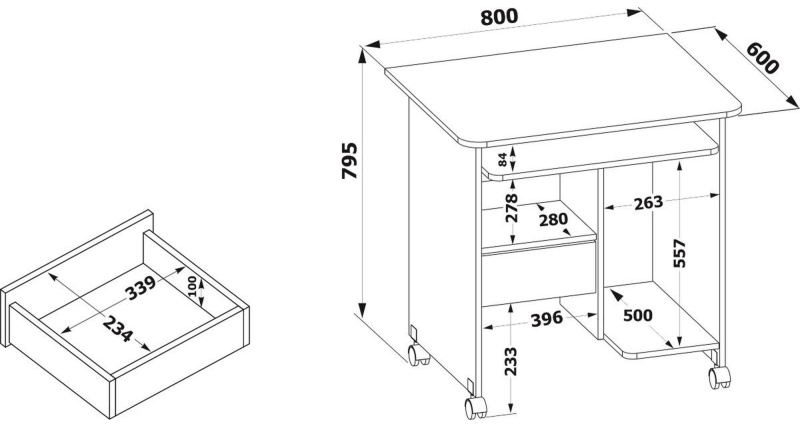 339
100
234
800
600
795
84
278
280
263
557
396
500
233