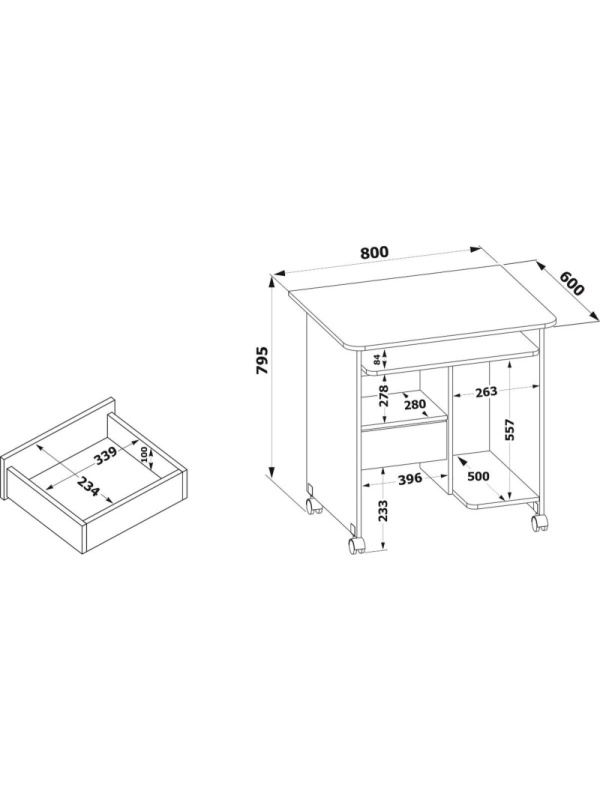 339
100
234
800
600
795
84
278
280
263
557
396
500
233