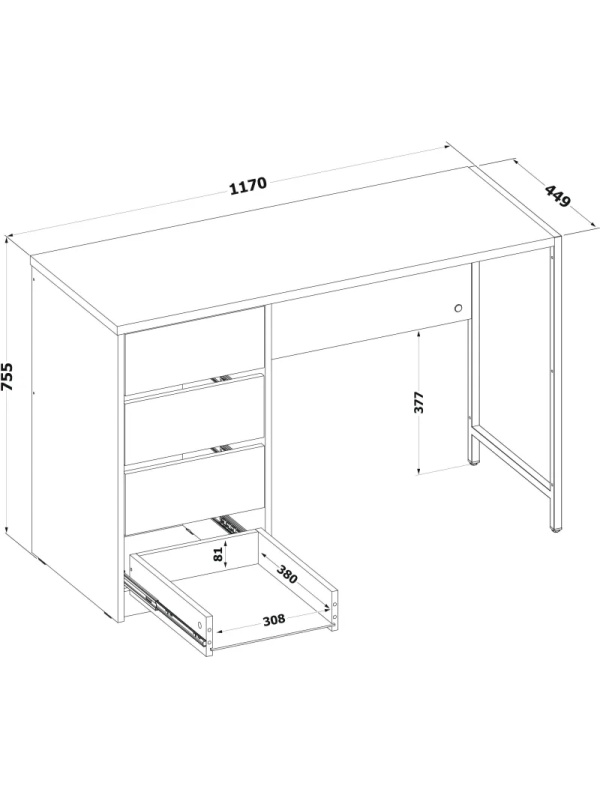 1170
449
755
377
81
380
308