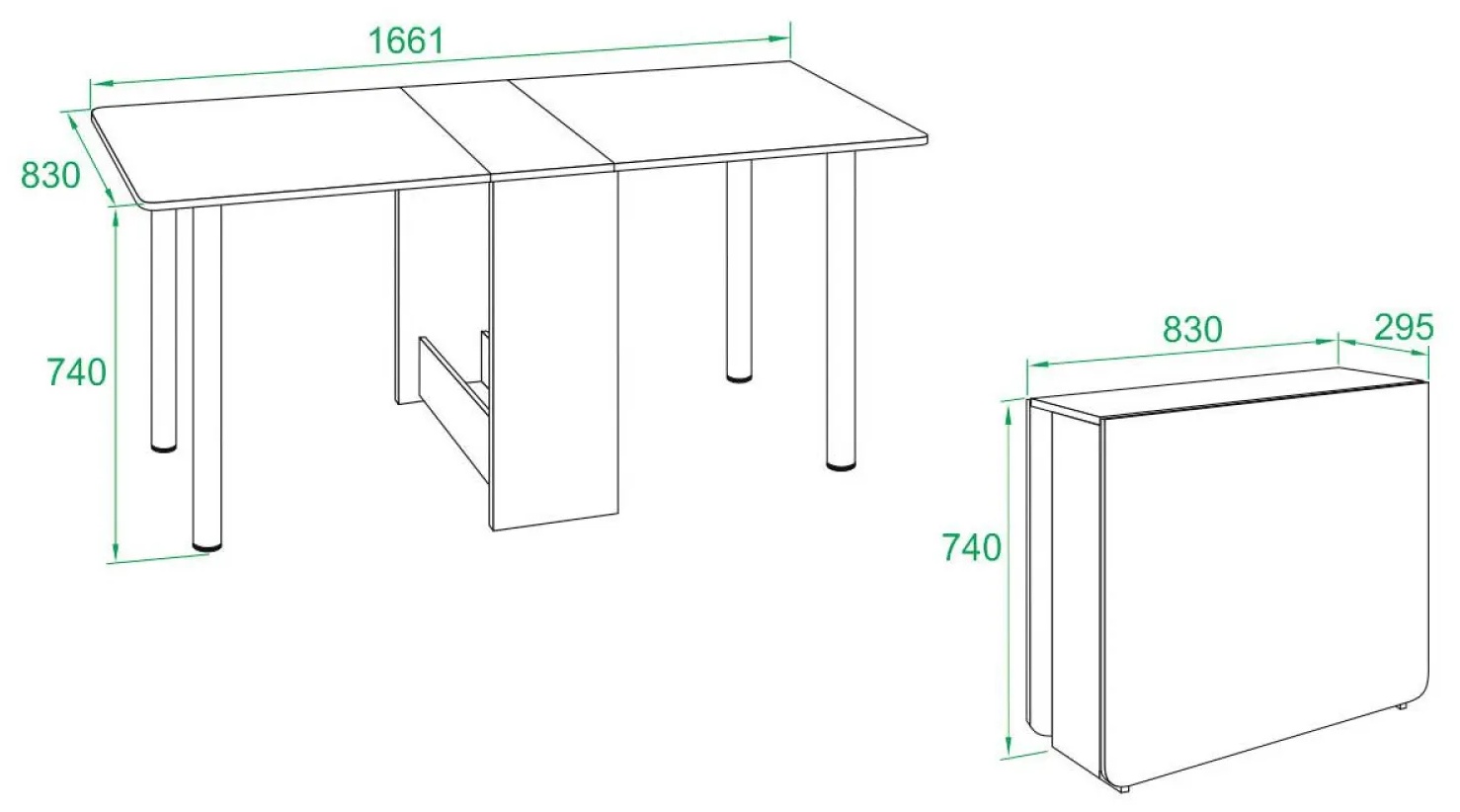 1661
830
740
830
295
740