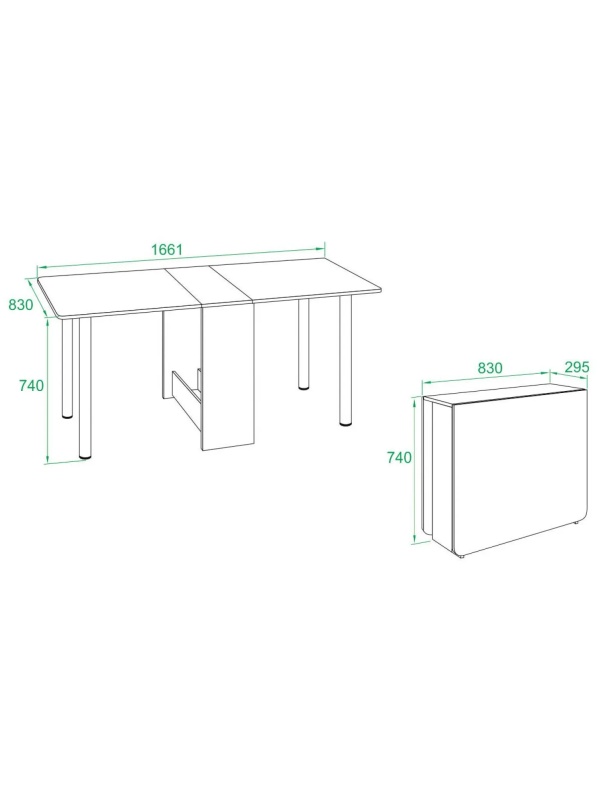 1661
830
740
830
295
740